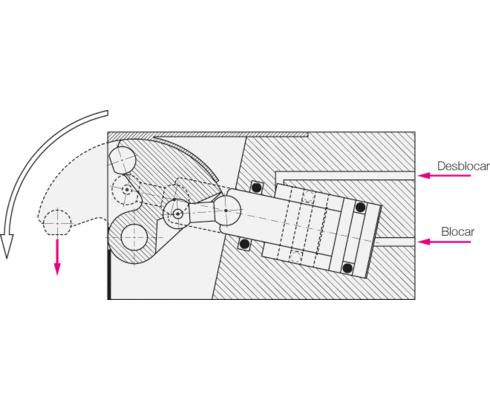 Desblocar

Blocar