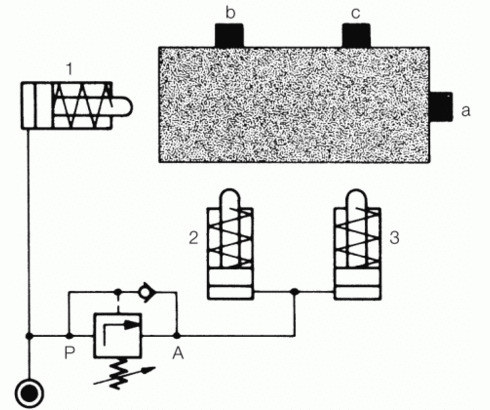 b
c
1
a
2
3
P
A